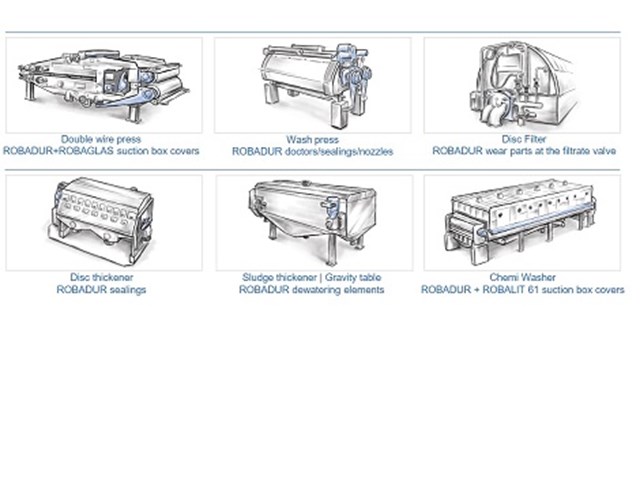 Double wire press
ROBADUR+ROBAGLAS suction box covers

Wash press
ROBADUR doctors/sealings/nozzles

Disc Filter
ROBADUR wear parts at the filtrate valve

Disc thickener
ROBADUR sealings

Sludge thickener | Gravity table
ROBADUR dewatering elements

Chemi Washer
ROBADUR + ROBALIT 61 suction box covers